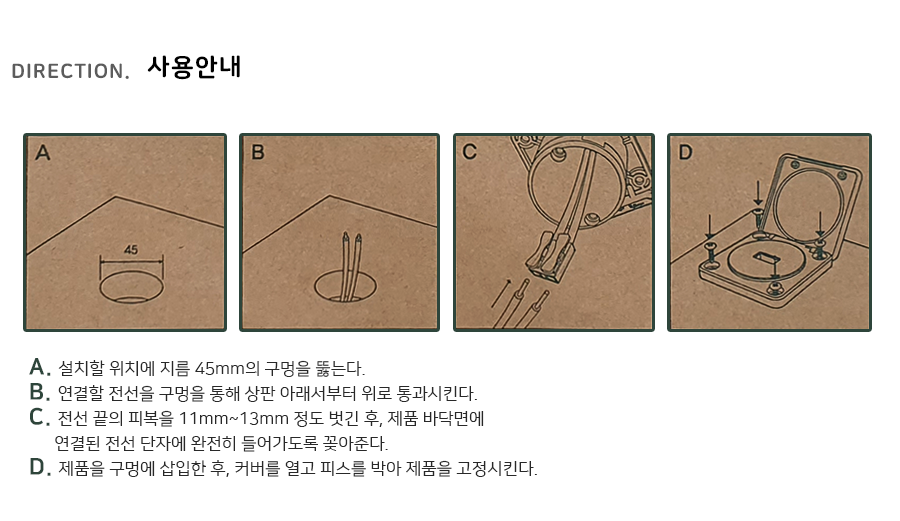 DIRECTION. 사용안내

A

45

B

C

D

A. 설치할 위치에 지름 45mm의 구멍을 뚫는다.
B. 연결할 전선을 구멍을 통해 상판 아래서부터 위로 통과시킨다.
C. 전선 끝의 피복을 11mm~13mm 정도 벗긴 후, 제품 바닥면에 연결된 전선 단자에 완전히 들어가도록 꽂아준다.
D. 제품을 구멍에 삽입한 후, 커버를 열고 피스를 박아 제품을 고정시킨다.