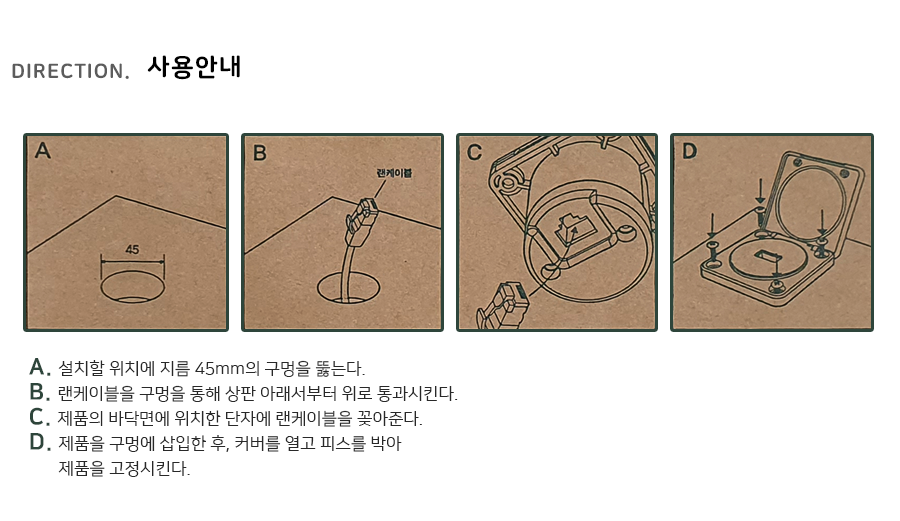 DIRECTION. 사용안내

A

45

B

랜케이블

C

D

A. 설치할 위치에 지름 45mm의 구멍을 뚫는다.
B. 랜케이블을 구멍을 통해 상판 아래서부터 위로 통과시킨다.
C. 제품의 바닥면에 위치한 단자에 랜케이블을 꽂아준다.
D. 제품을 구멍에 삽입한 후, 커버를 열고 피스를 박아 제품을 고정시킨다.